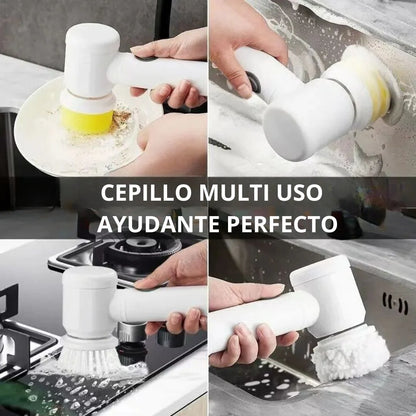 CEPILLO MULTI USO
AYUDANTE PERFECTO