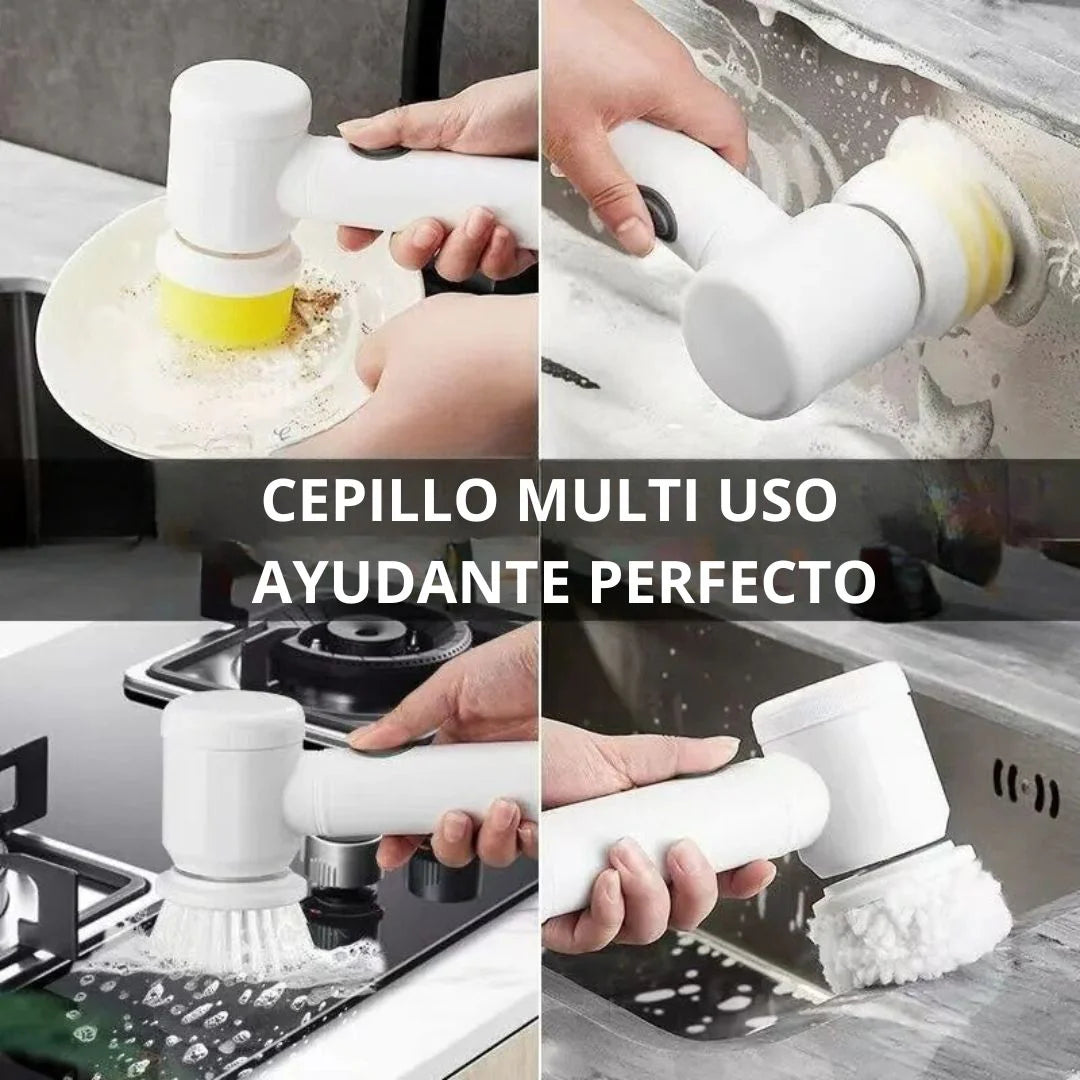 CEPILLO MULTI USO
AYUDANTE PERFECTO